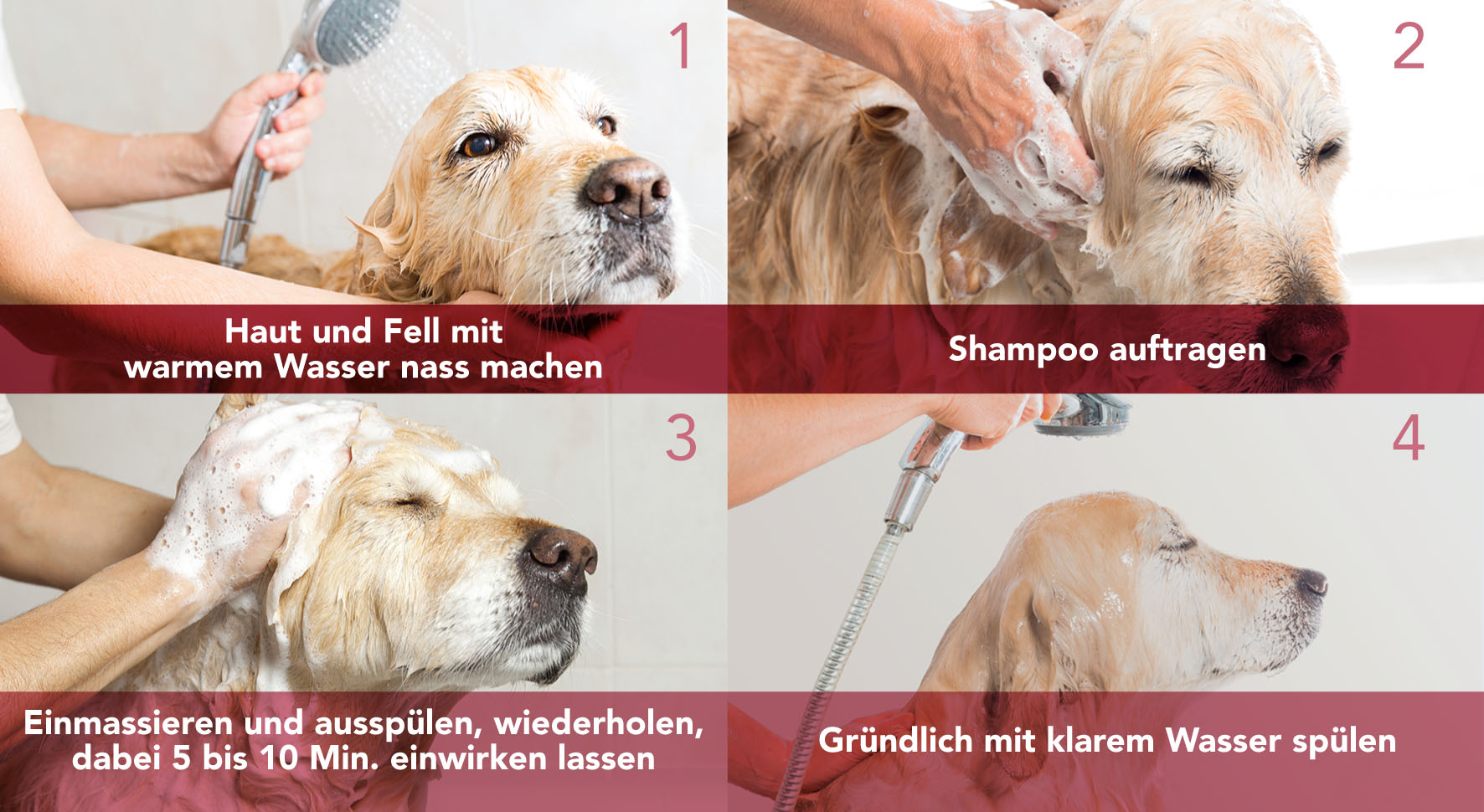 1

Haut und Fell mit warmem Wasser nass machen

2

Shampoo auftragen

3

Einmassieren und ausspülen, wiederholen, dabei 5 bis 10 Min. einwirken lassen

4

Gründlich mit klarem Wasser spülen